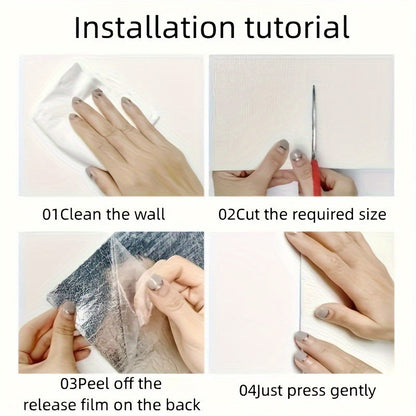 Installation tutorial

01Clean the wall

02Cut the required size

03Peel off the release film on the back

04Just press gently